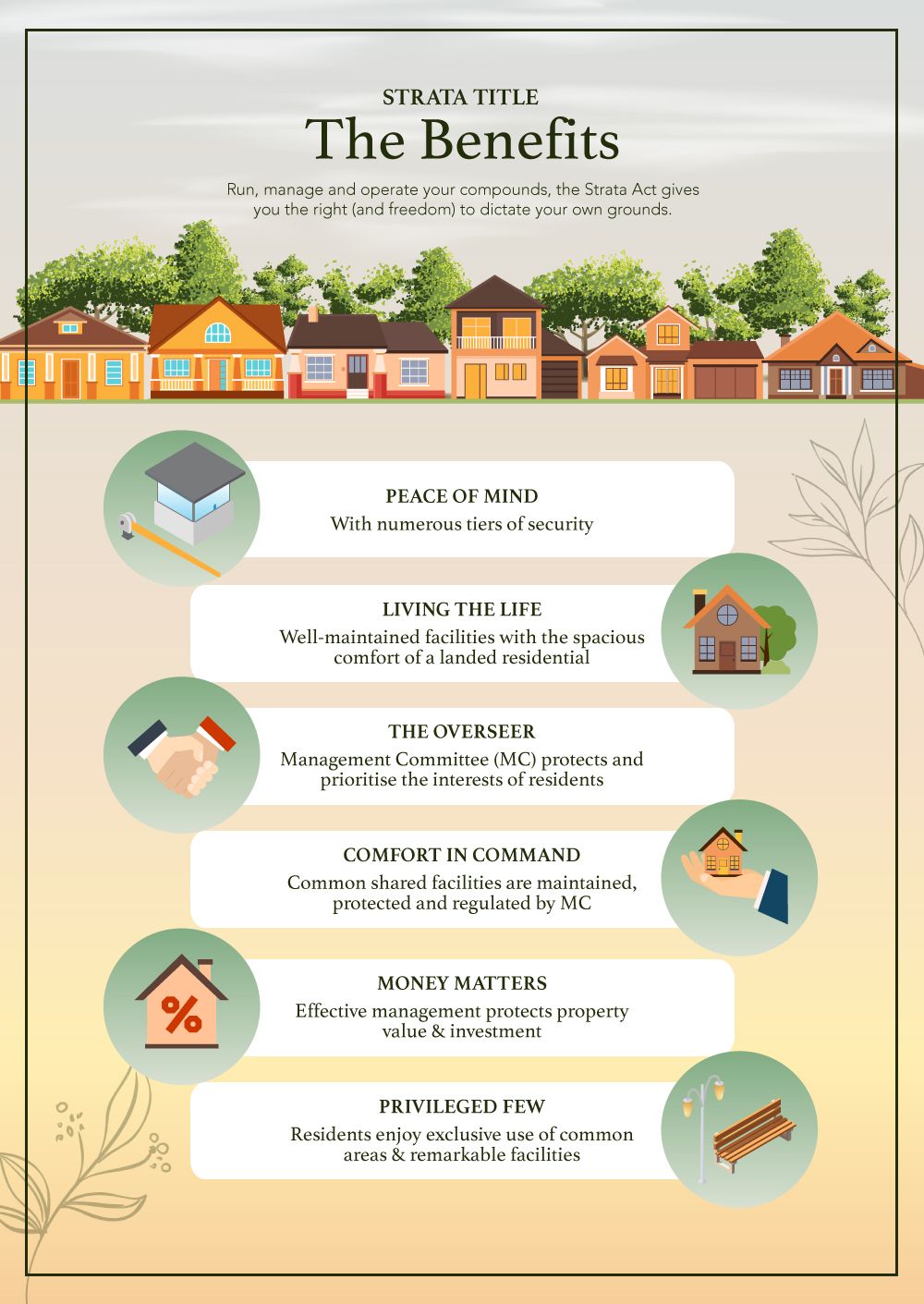 STRATA TITLE
The Benefits

Run, manage and operate your compounds, the Strata Act gives you the right (and freedom) to dictate your own grounds.

PEACE OF MIND
With numerous tiers of security

LIVING THE LIFE
Well-maintained facilities with the spacious comfort of a landed residential

THE OVERSEER
Management Committee (MC) protects and prioritise the interests of residents

COMFORT IN COMMAND
Common shared facilities are maintained, protected and regulated by MC

MONEY MATTERS
Effective management protects property value & investment

PRIVILEGED FEW
Residents enjoy exclusive use of common areas & remarkable facilities