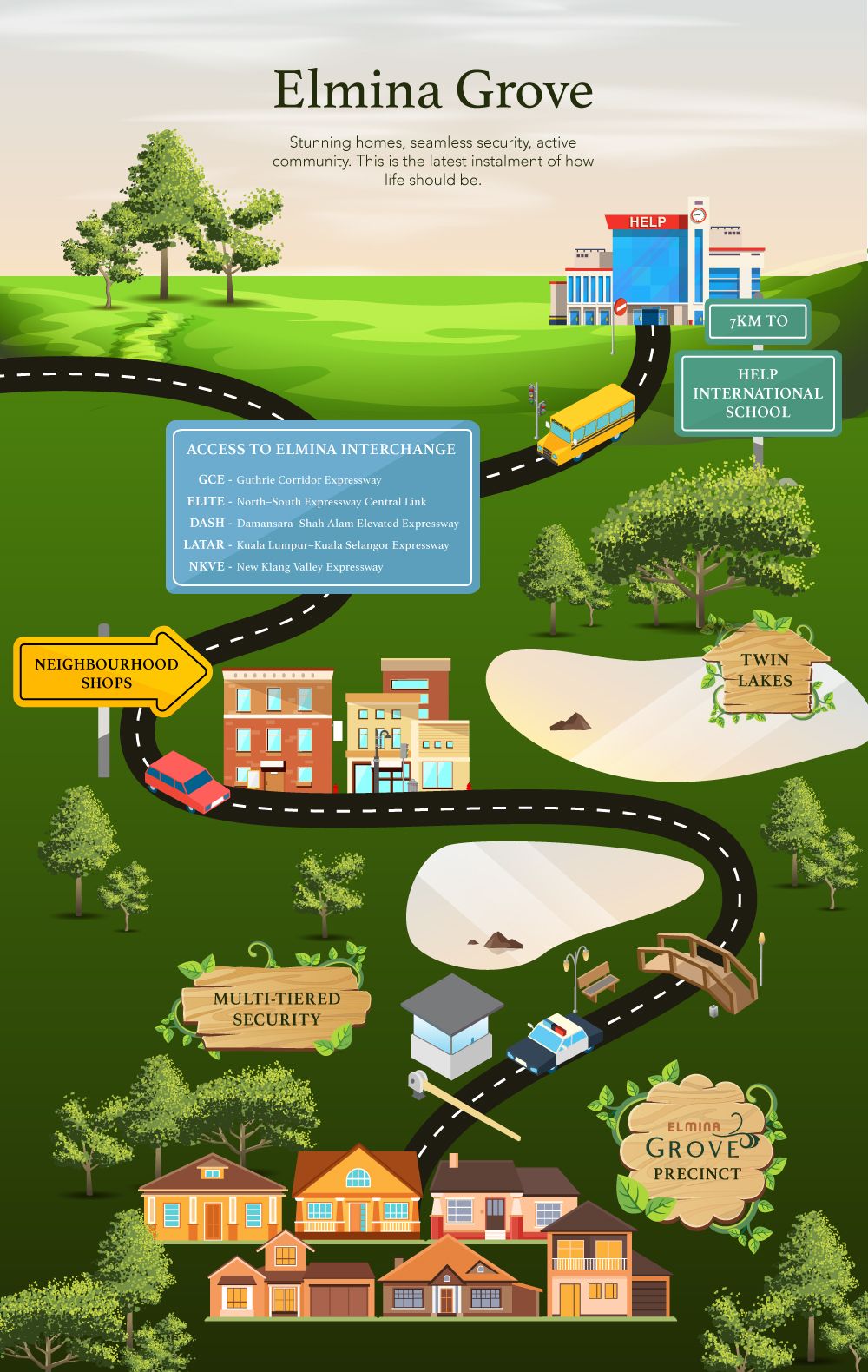 Elmina Grove

Stunning homes, seamless security, active community. This is the latest instalment of how life should be.

HELP

7KM TO

HELP INTERNATIONAL SCHOOL

ACCESS TO ELMINA INTERCHANGE

GCE - Guthrie Corridor Expressway
ELITE - North–South Expressway Central Link
DASH - Damansara–Shah Alam Elevated Expressway
LATAR - Kuala Lumpur–Kuala Selangor Expressway
NKVE - New Klang Valley Expressway

NEIGHBOURHOOD SHOPS

TWIN LAKES

MULTI-TIERED SECURITY

ELMINA GROVE PRECINCT