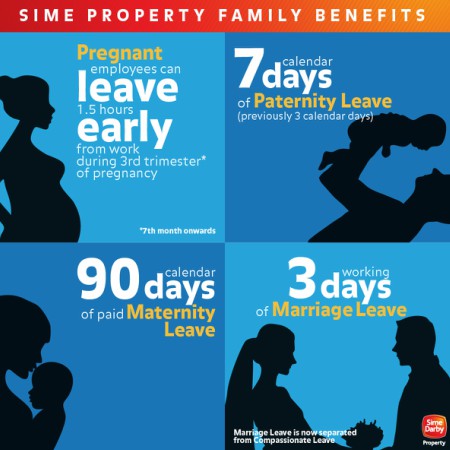 SIME PROPERTY FAMILY BENEFITS

Pregnant employees can leave 1.5 hours early from work during 3rd trimester* of pregnancy

*7th month onwards

7 calendar days of Paternity Leave (previously 3 calendar days)

90 calendar days of paid Maternity Leave

3 working days of Marriage Leave

Marriage Leave is now separated from Compassionate Leave

Sime Darby Property